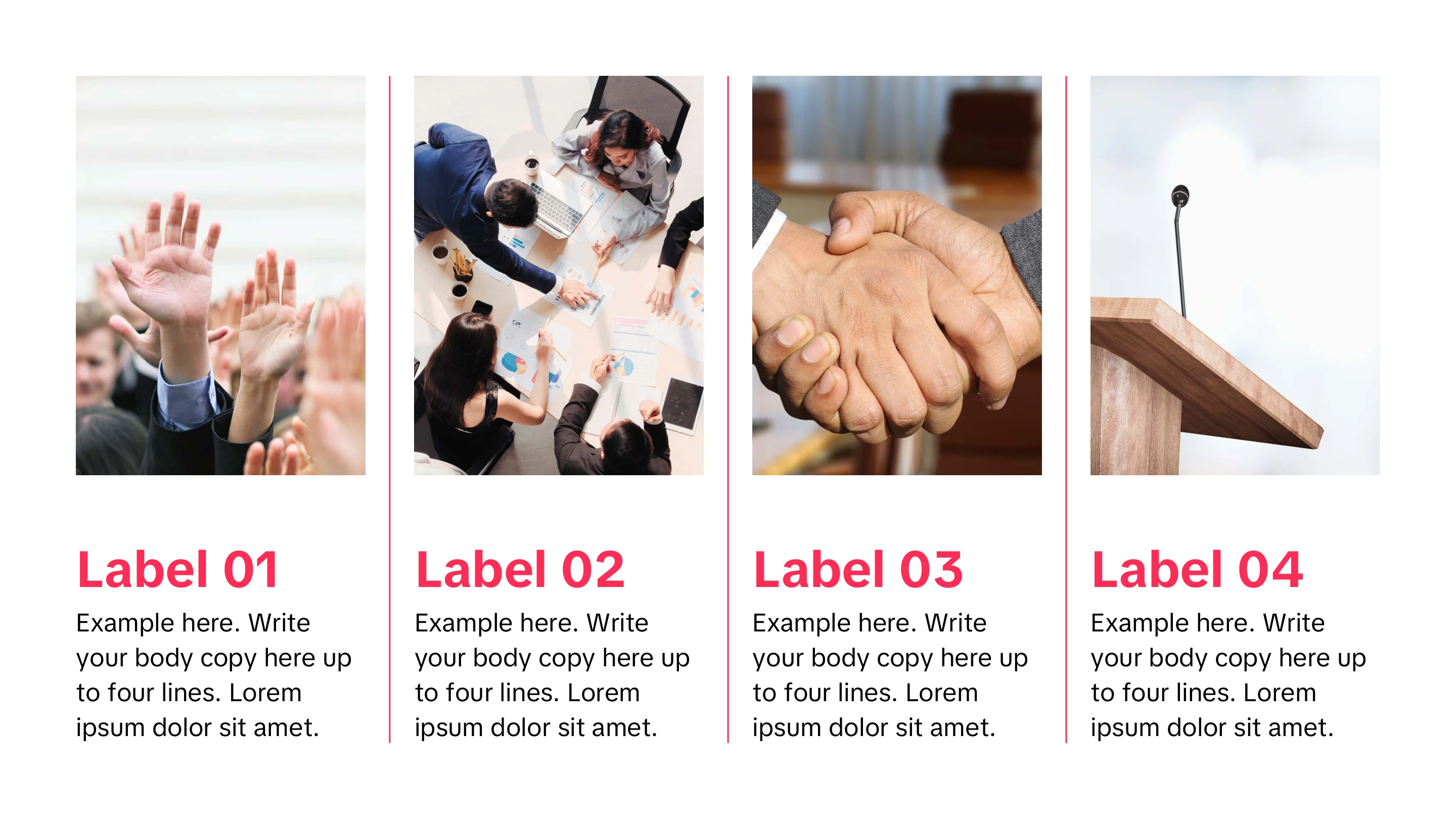 Label 01

Example here. Write your body copy here up to four lines. Lorem ipsum dolor sit amet.

Label 02

Example here. Write your body copy here up to four lines. Lorem ipsum dolor sit amet.

Label 03

Example here. Write your body copy here up to four lines. Lorem ipsum dolor sit amet.

Label 04

Example here. Write your body copy here up to four lines. Lorem ipsum dolor sit amet.